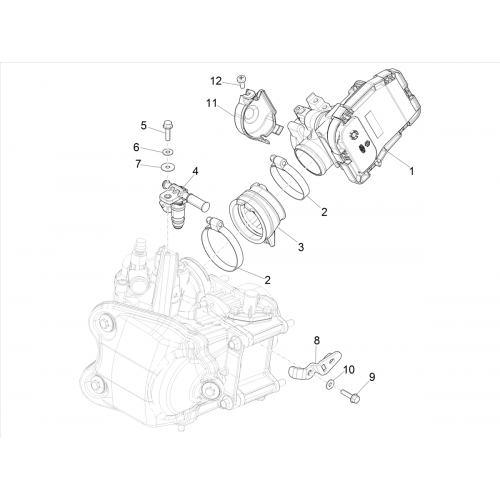 12
11
5
6
7
4
1
2
3
2
8
10
9